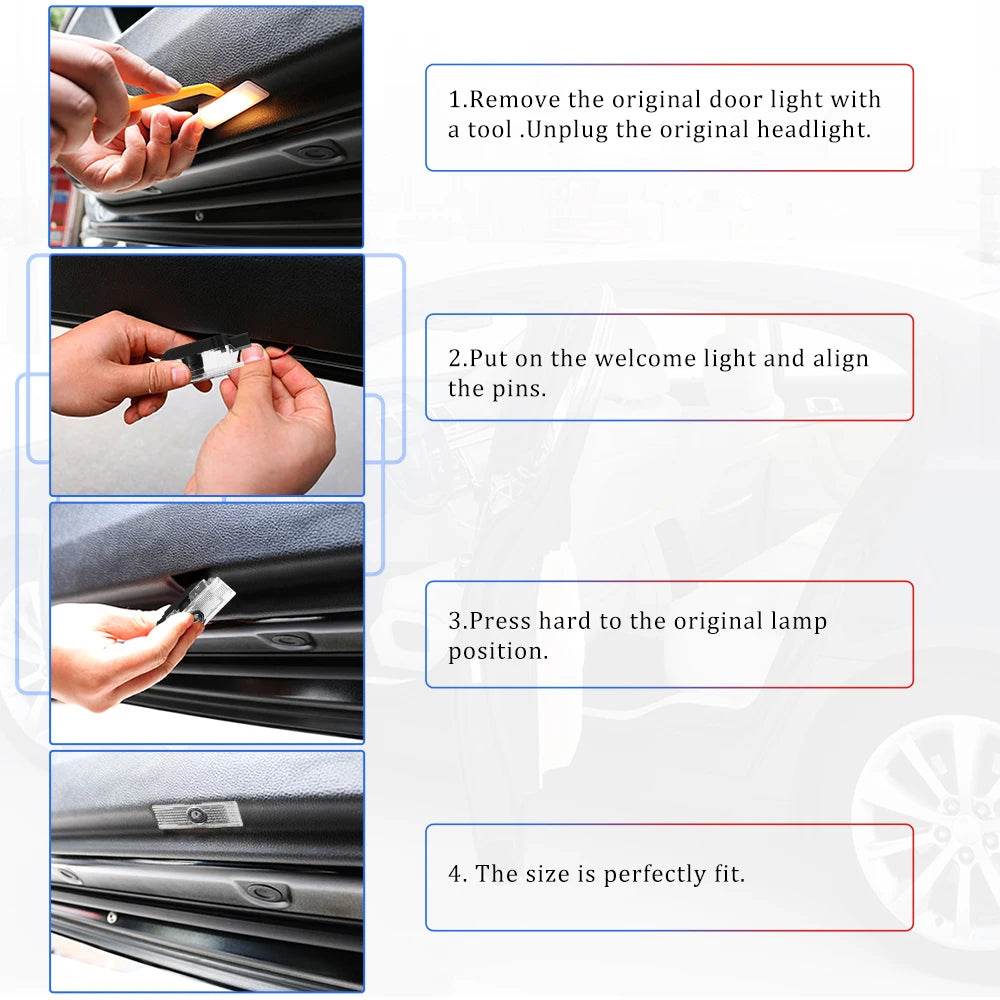 1.Remove the original door light with a tool .Unplug the original headlight.

2.Put on the welcome light and align the pins.

3.Press hard to the original lamp position.

4. The size is perfectly fit.